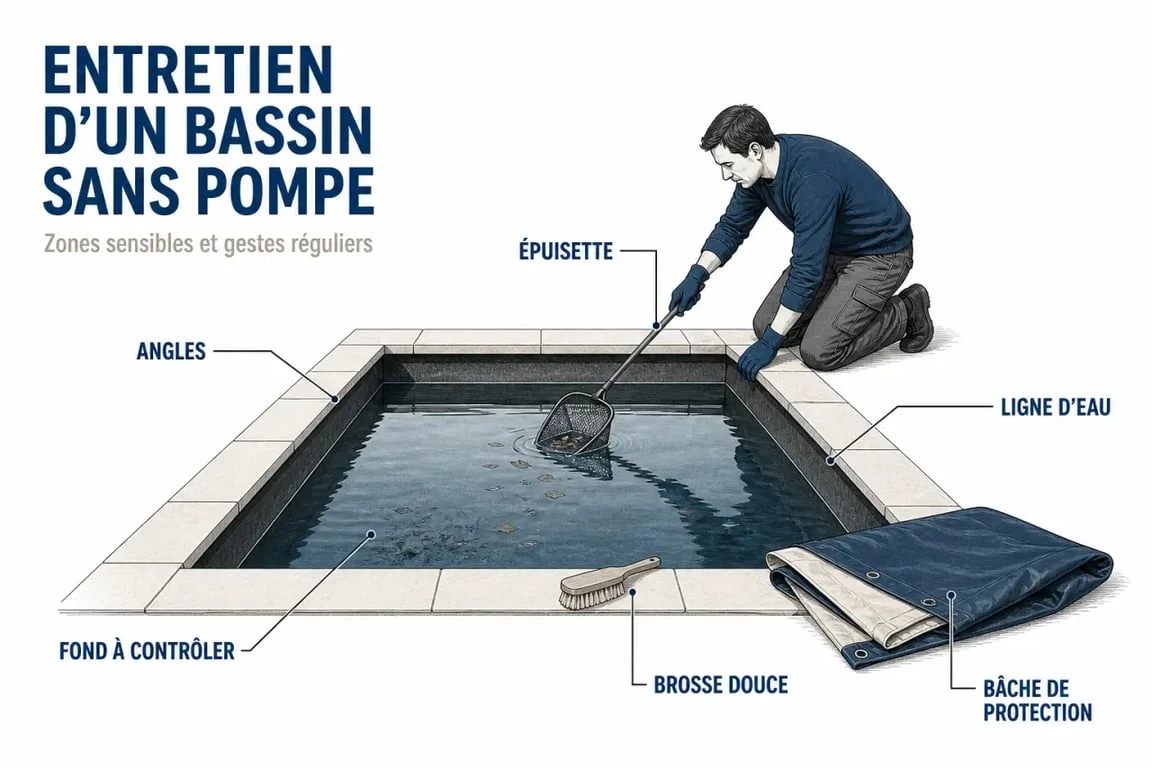 ENTRETIEN D'UN BASSIN SANS POMPE

Zones sensibles et gestes réguliers

ÉPUISETTE

ANGLES

LIGNE D'EAU

FOND À CONTRÔLER

BROSSE DOUCE

BÂCHE DE PROTECTION